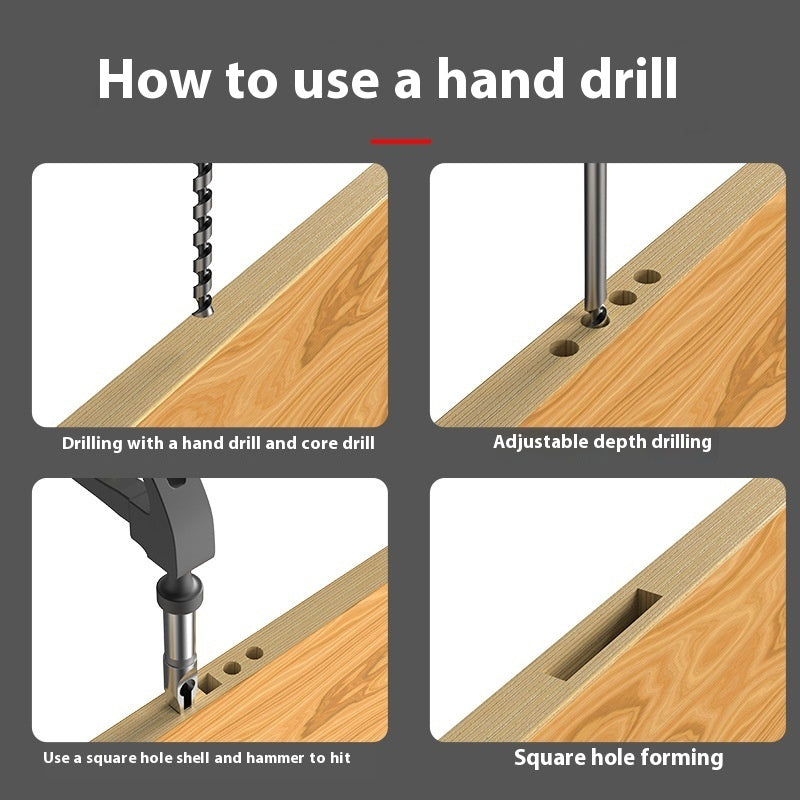 How to use a hand drill

Drilling with a hand drill and core drill

Adjustable depth drilling

Use a square hole shell and hammer to hit

Square hole forming