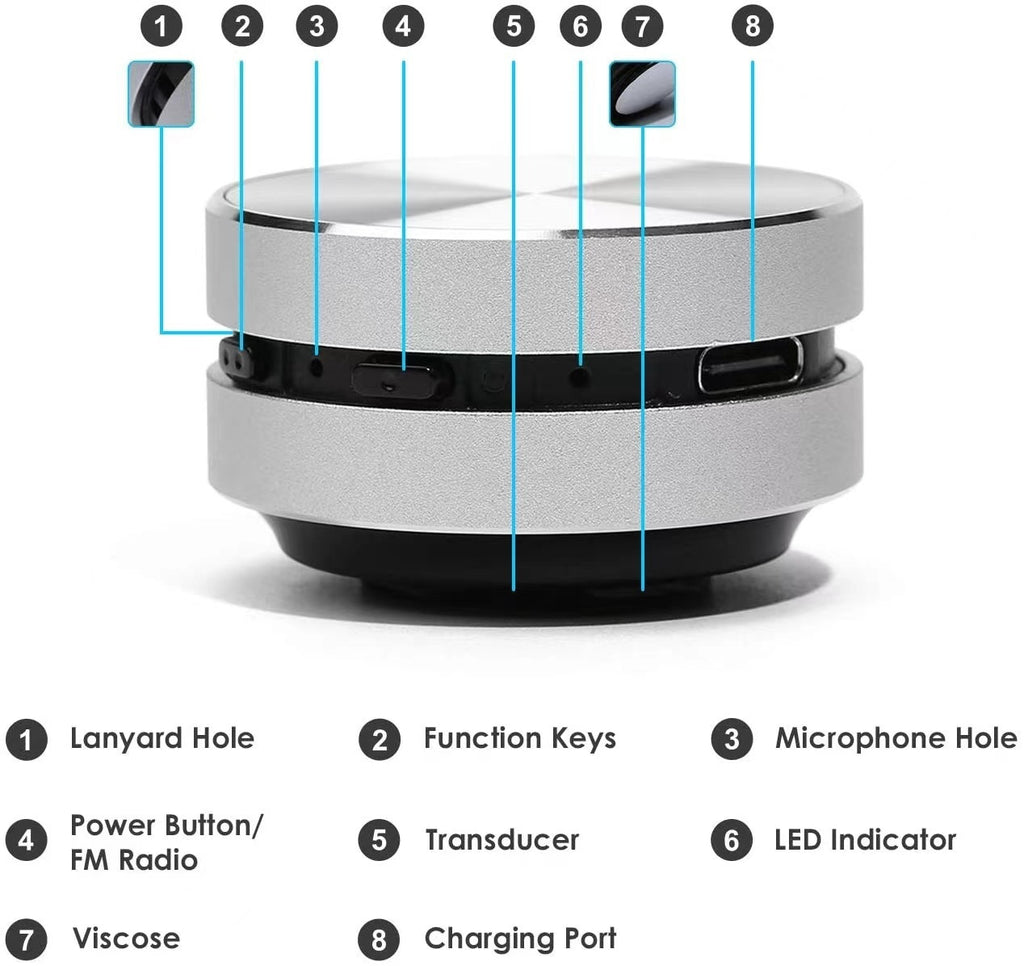 1 2 3 4 5 6 7 8

1 Lanyard Hole

2 Function Keys

3 Microphone Hole

4 Power Button/ FM Radio

5 Transducer

6 LED Indicator

7 Viscose

8 Charging Port