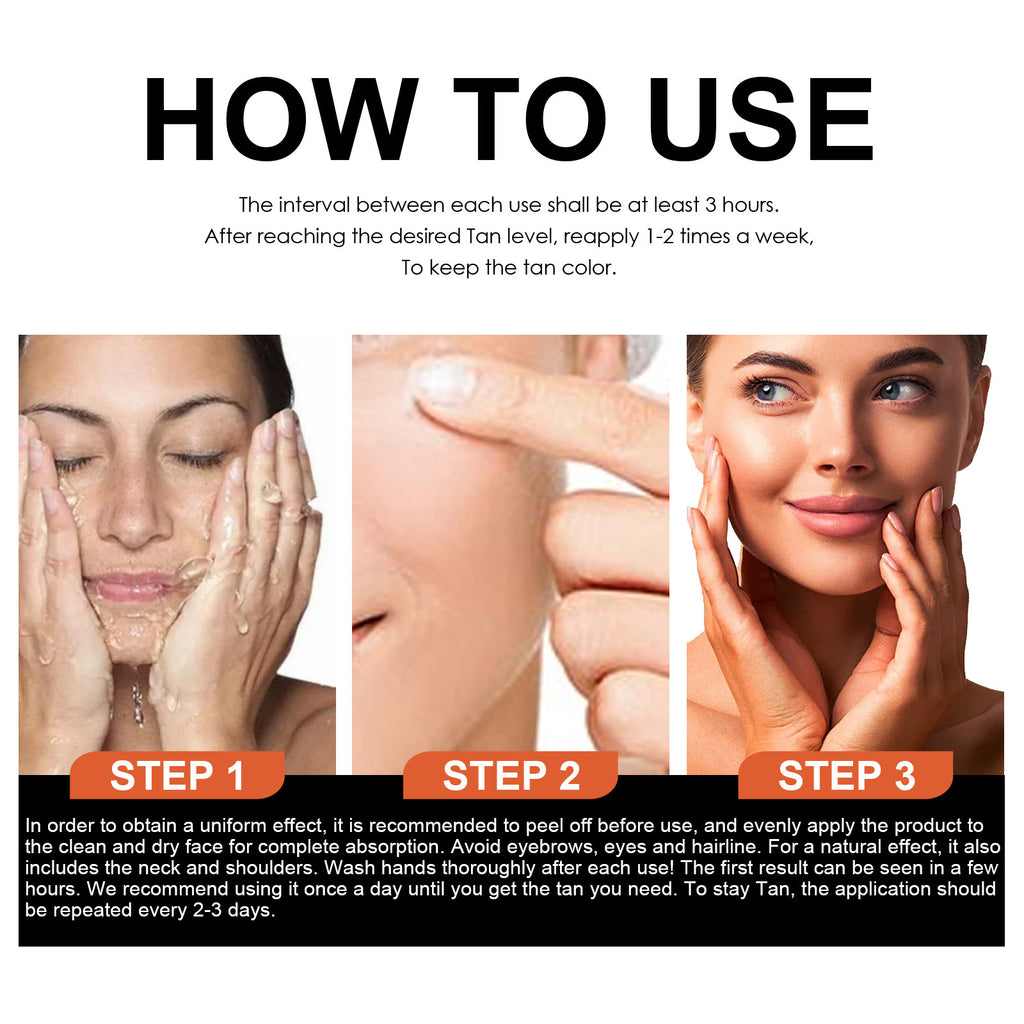 HOW TO USE

The interval between each use shall be at least 3 hours.
After reaching the desired Tan level, reapply 1-2 times a week,
To keep the tan color.

STEP 1

STEP 2

STEP 3

In order to obtain a uniform effect, it is recommended to peel off before use, and evenly apply the product to the clean and dry face for complete absorption. Avoid eyebrows, eyes and hairline. For a natural effect, it also includes the neck and shoulders. Wash hands thoroughly after each use! The first result can be seen in a few hours. We recommend using it once a day until you get the tan you need. To stay Tan, the application should be repeated every 2-3 days.