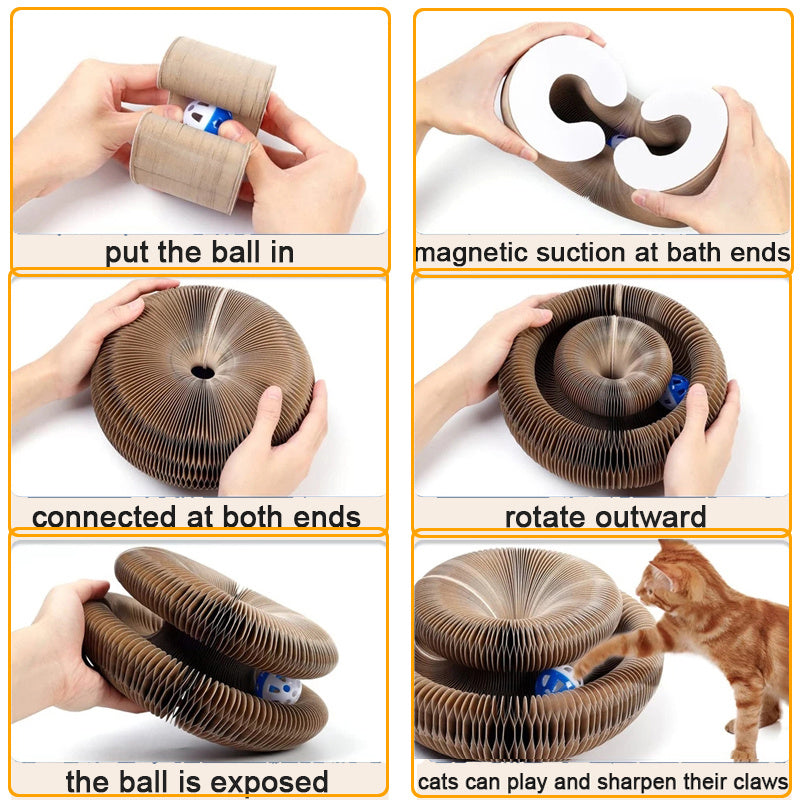 put the ball in

magnetic suction at bath ends

connected at both ends

rotate outward

the ball is exposed

cats can play and sharpen their claws