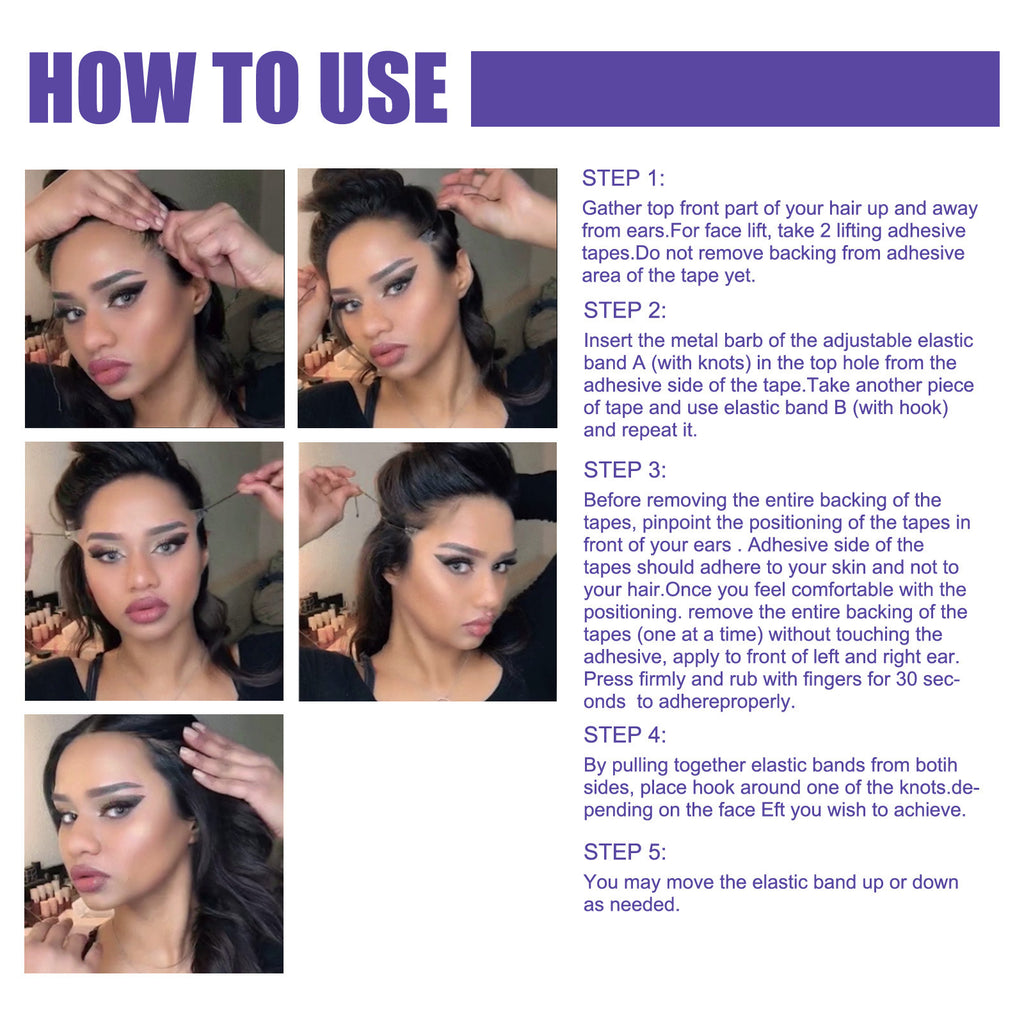 HOW TO USE

STEP 1:
Gather top front part of your hair up and away from ears.For face lift, take 2 lifting adhesive tapes.Do not remove backing from adhesive area of the tape yet.

STEP 2:
Insert the metal barb of the adjustable elastic band A (with knots) in the top hole from the adhesive side of the tape.Take another piece of tape and use elastic band B (with hook) and repeat it.

STEP 3:
Before removing the entire backing of the tapes, pinpoint the positioning of the tapes in front of your ears . Adhesive side of the tapes should adhere to your skin and not to your hair.Once you feel comfortable with the positioning. remove the entire backing of the tapes (one at a time) without touching the adhesive, apply to front of left and right ear. Press firmly and rub with fingers for 30 seconds to adhereproperly.

STEP 4:
By pulling together elastic bands from botih sides, place hook around one of the knots.depending on the face Eft you wish to achieve.

STEP 5:
You may move the elastic band up or down as needed.