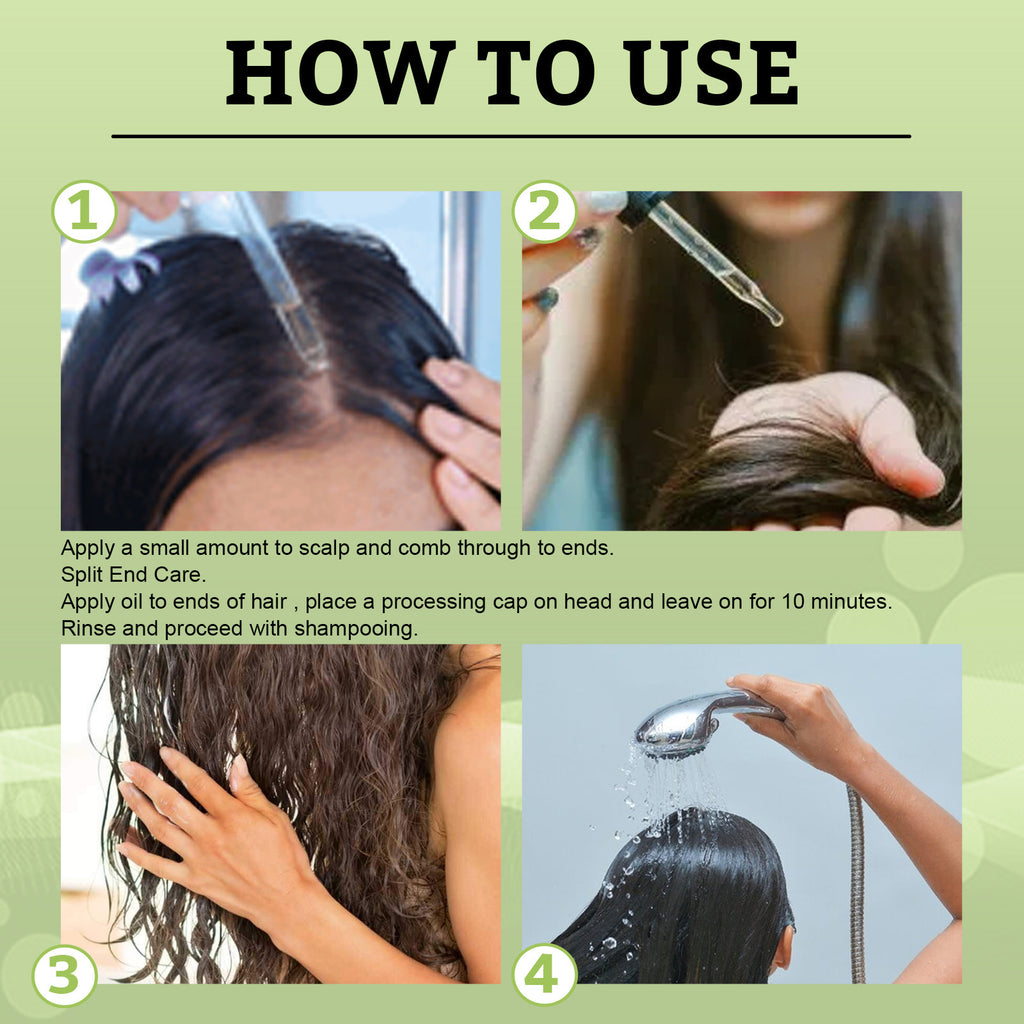 HOW TO USE

1

2

Apply a small amount to scalp and comb through to ends.
Split End Care.
Apply oil to ends of hair , place a processing cap on head and leave on for 10 minutes.
Rinse and proceed with shampooing.

3

4